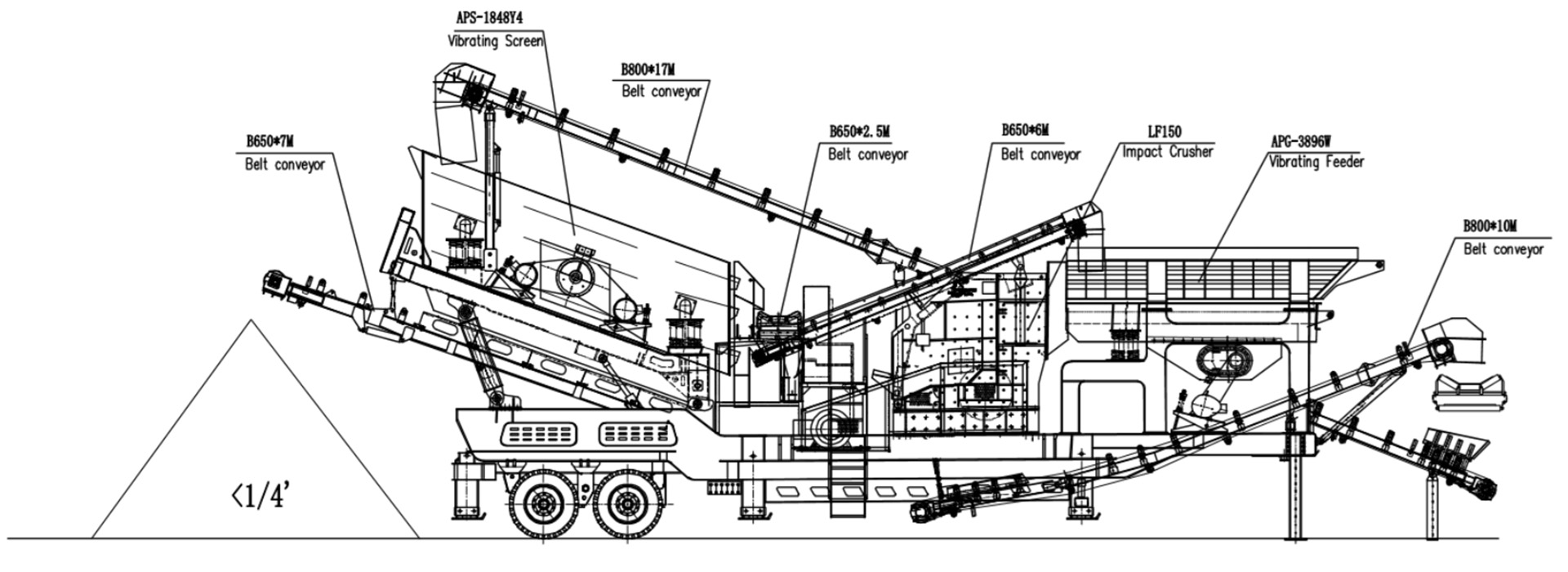 APS-1848Y4
Vibrating Screen

B800*17M
Belt conveyor

B650*7M
Belt conveyor

B650*2.5M
Belt conveyor

B650*6M
Belt conveyor

LF150
Impact Crusher

APG-3896W
Vibrating Feeder

B800*10M
Belt conveyor

<1/4'